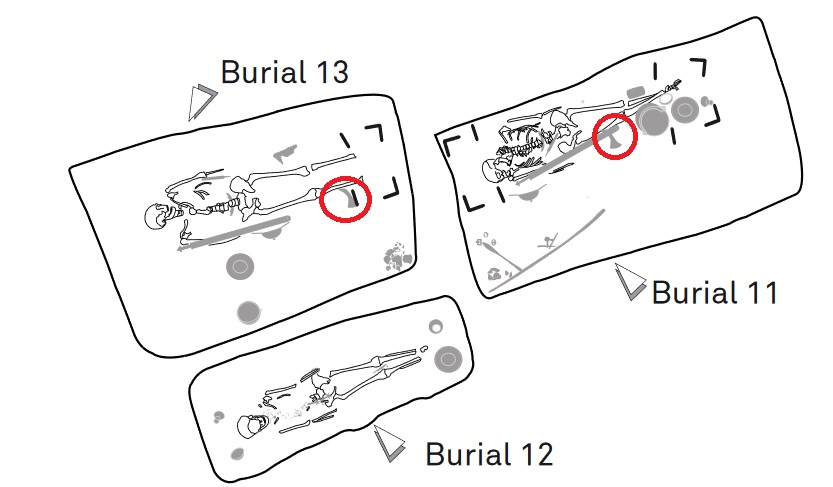 Burial 13

Burial 11

Burial 12