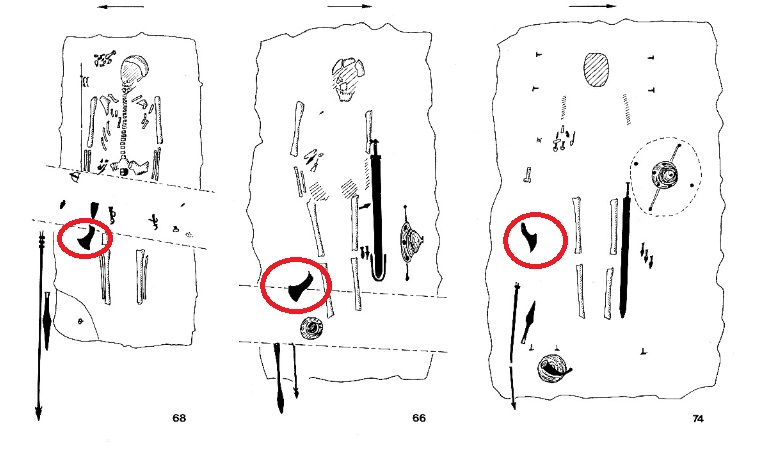 68

66

74