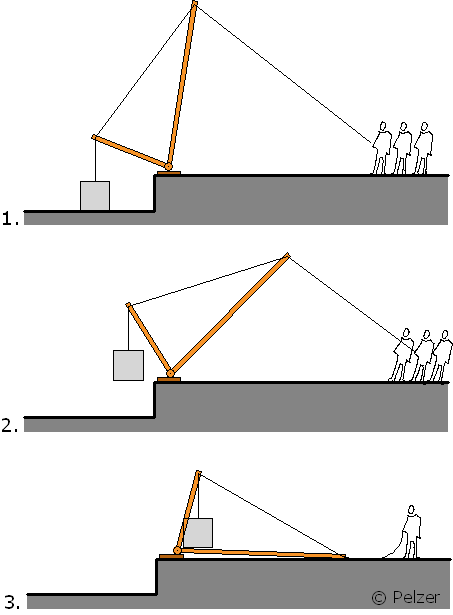 1.

2.

3.

© Pelzer